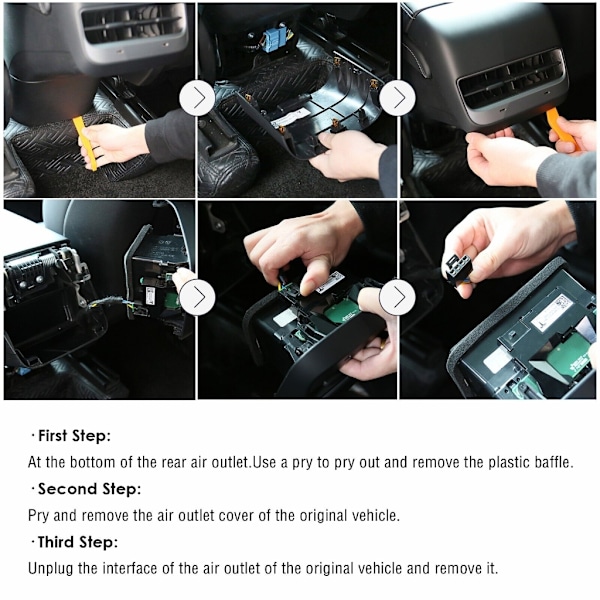 · First Step:

At the bottom of the rear air outlet.Use a pry to pry out and remove the plastic baffle.

· Second Step:

Pry and remove the air outlet cover of the original vehicle.

· Third Step:

Unplug the interface of the air outlet of the original vehicle and remove it.