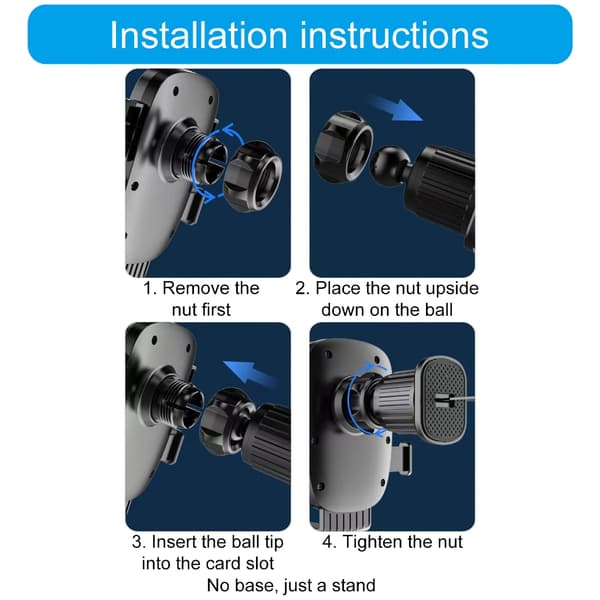 Installation instructions

1. Remove the nut first

2. Place the nut upside down on the ball

3. Insert the ball tip into the card slot

4. Tighten the nut

No base, just a stand