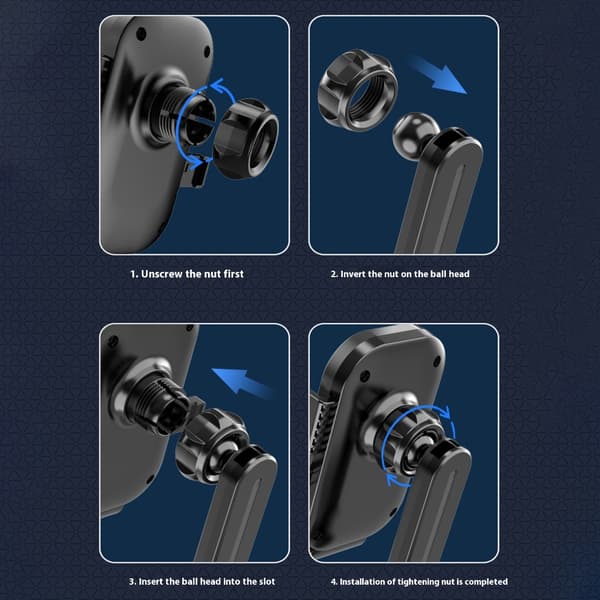 1. Unscrew the nut first

2. Invert the nut on the ball head

3. Insert the ball head into the slot

4. Installation of tightening nut is completed