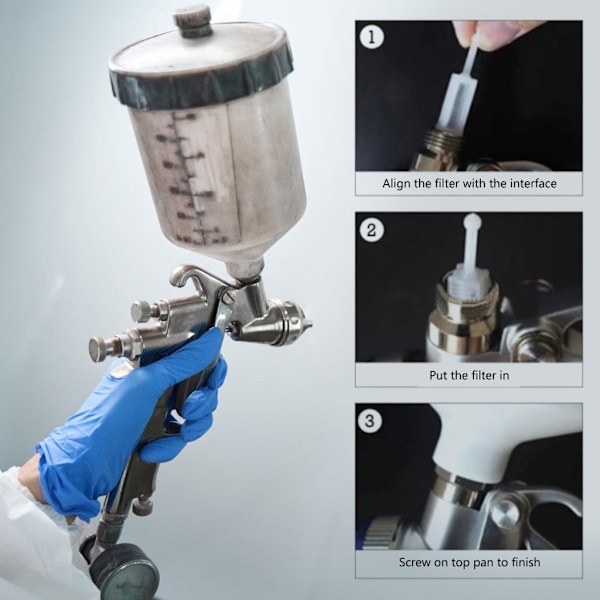 1
Align the filter with the interface

2
Put the filter in

3
Screw on top pan to finish