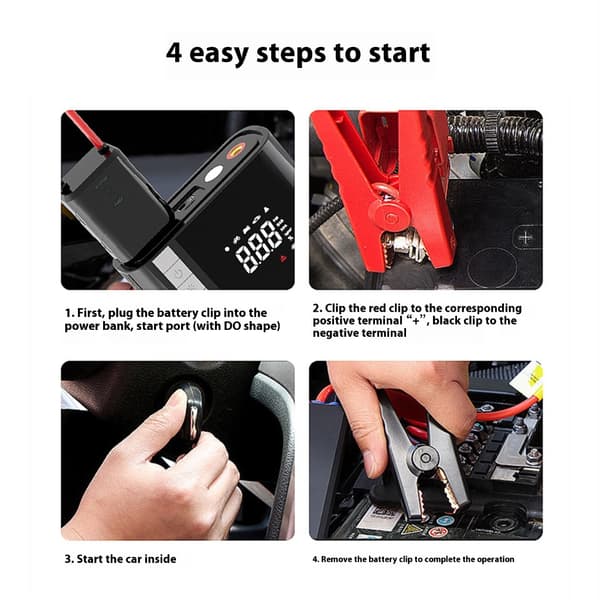 4 easy steps to start

1. First, plug the battery clip into the power bank, start port (with DO shape)

2. Clip the red clip to the corresponding positive terminal "+", black clip to the negative terminal

3. Start the car inside

4. Remove the battery clip to complete the operation