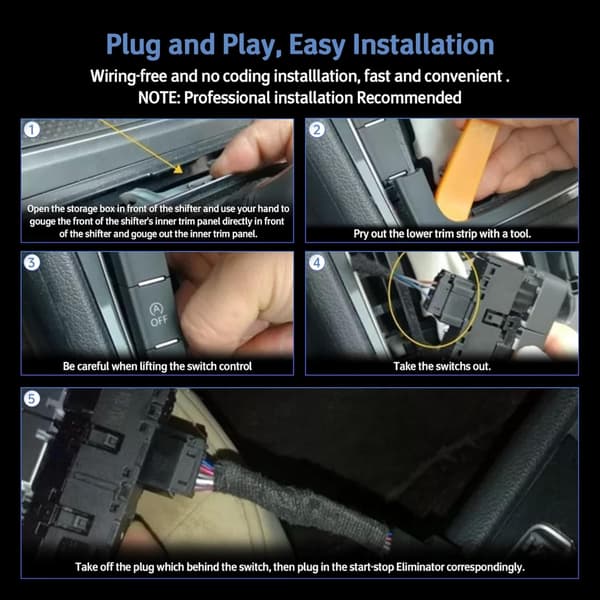 Plug and Play, Easy Installation
Wiring-free and no coding installlation, fast and convenient .
NOTE: Professional installation Recommended

1
Open the storage box in front of the shifter and use your hand to gouge the front of the shifter's inner trim panel directly in front of the shifter and gouge out the inner trim panel.

2
Pry out the lower trim strip with a tool.

3
A
OFF
Be careful when lifting the switch control

4
Take the switchs out.

5
Take off the plug which behind the switch, then plug in the start-stop Eliminator correspondingly.