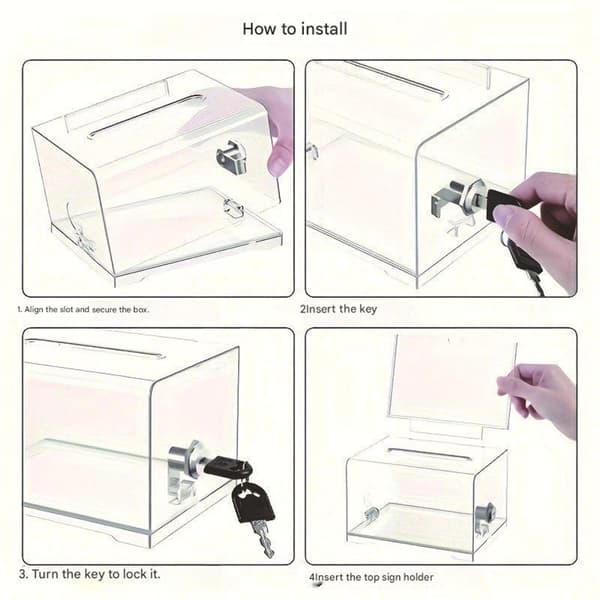 How to install

1. Align the slot and secure the box.

2Insert the key

3. Turn the key to lock it.

4Insert the top sign holder