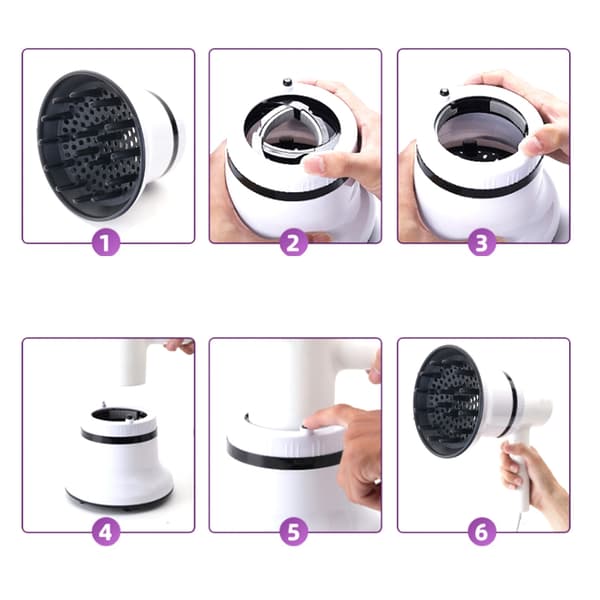 1
2
3
4
5
6