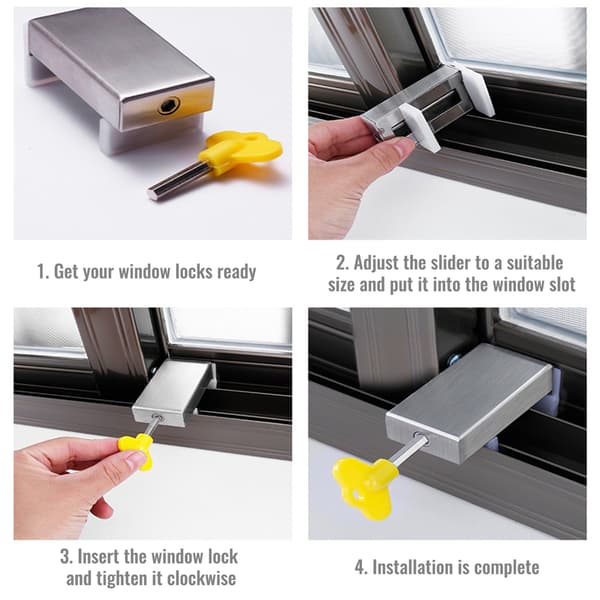 1. Get your window locks ready

2. Adjust the slider to a suitable size and put it into the window slot

3. Insert the window lock and tighten it clockwise

4. Installation is complete