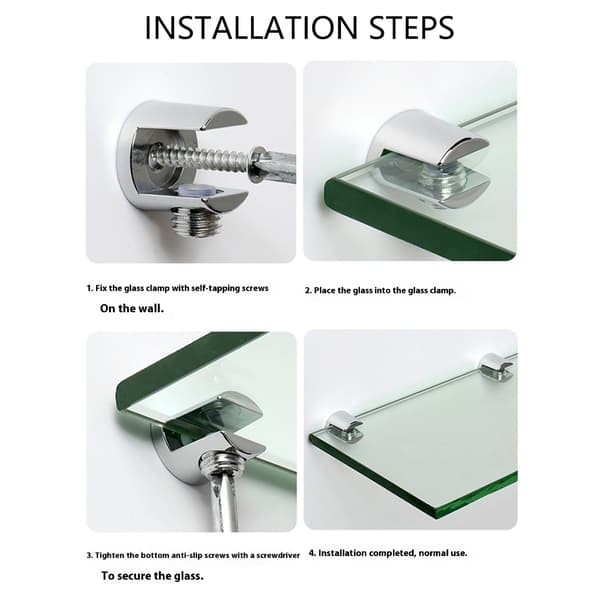 INSTALLATION STEPS

1. Fix the glass clamp with self-tapping screws

On the wall.

2. Place the glass into the glass clamp.

3. Tighten the bottom anti-slip screws with a screwdriver

To secure the glass.

4. Installation completed, normal use.