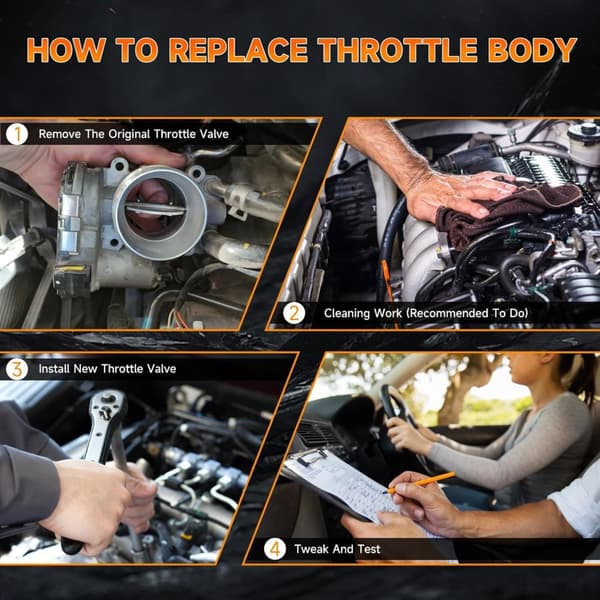 HOW TO REPLACE THROTTLE BODY

1 Remove The Original Throttle Valve

2 Cleaning Work (Recommended To Do)

3 Install New Throttle Valve

4 Tweak And Test