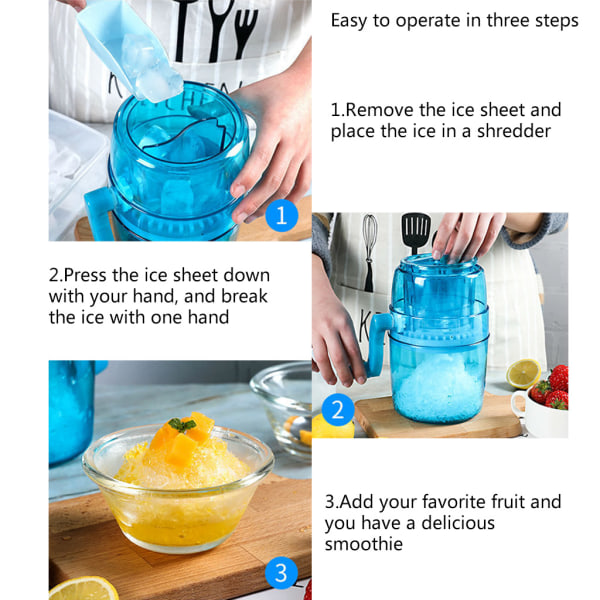 Easy to operate in three steps

1.Remove the ice sheet and place the ice in a shredder

1

2.Press the ice sheet down with your hand, and break the ice with one hand

2

3.Add your favorite fruit and you have a delicious smoothie

3