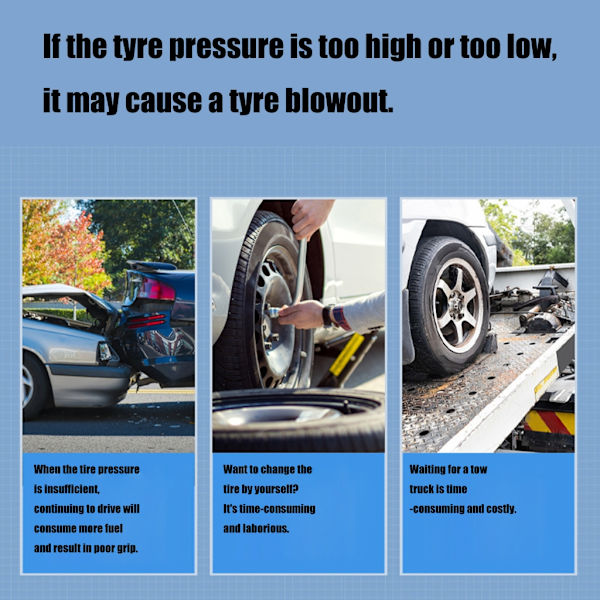 If the tyre pressure is too high or too low, it may cause a tyre blowout.

When the tire pressure is insufficient, continuing to drive will consume more fuel and result in poor grip.

Want to change the tire by yourself? It's time-consuming and laborious.

Waiting for a tow truck is time -consuming and costly.