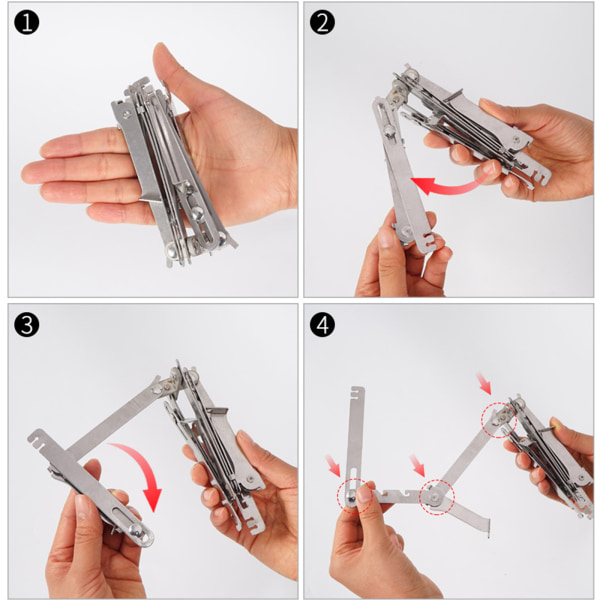 1

2

3

4