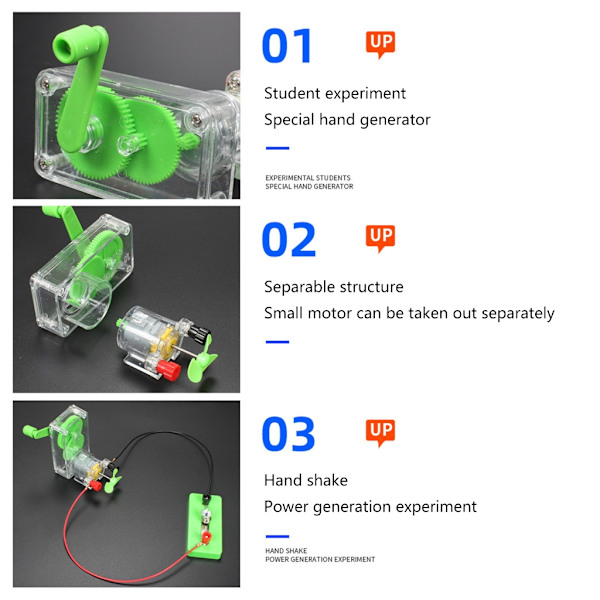 01

UP

Student experiment

Special hand generator

EXPERIMENTAL STUDENTS
SPECIAL HAND GENERATOR

02

UP

Separable structure

Small motor can be taken out separately

03

UP

Hand shake

Power generation experiment

HAND SHAKE
POWER GENERATION EXPERIMENT