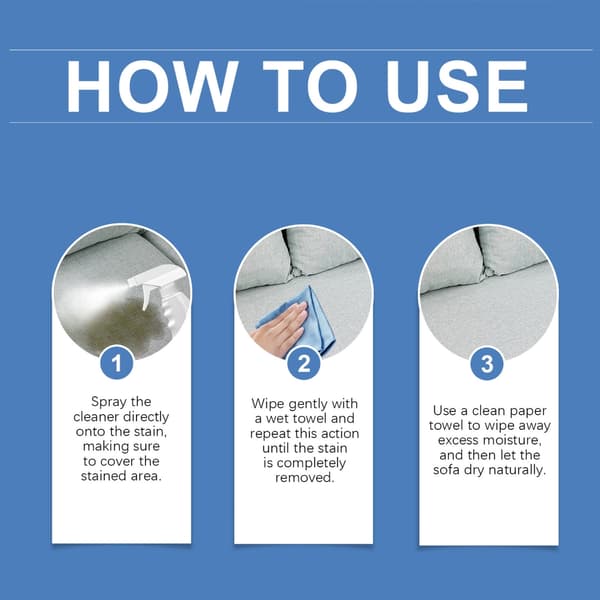 HOW TO USE

1

Spray the cleaner directly onto the stain, making sure to cover the stained area.

2

Wipe gently with a wet towel and repeat this action until the stain is completely removed.

3

Use a clean paper towel to wipe away excess moisture, and then let the sofa dry naturally.