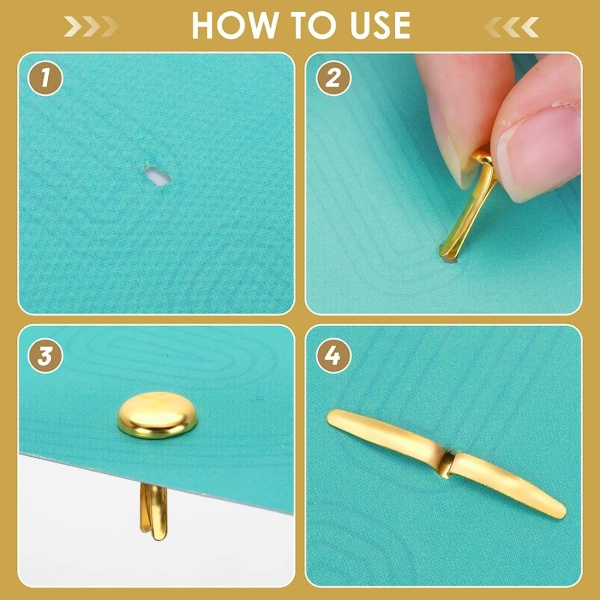 HOW TO USE

1

2

3

4