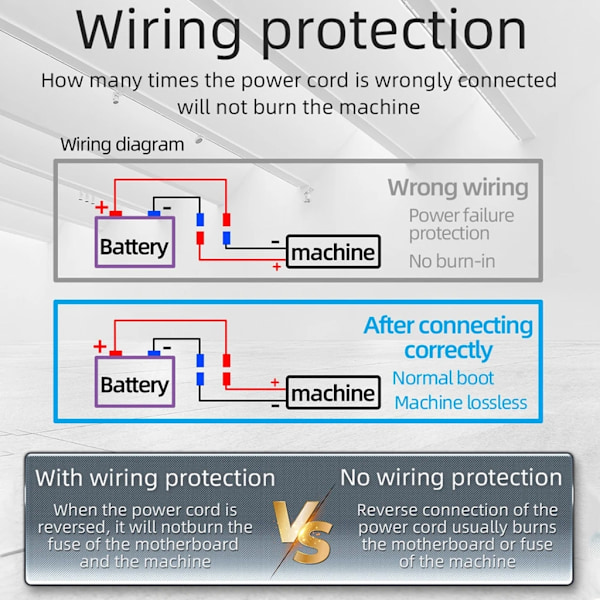 Wiring protection

How many times the power cord is wrongly connected will not burn the machine

Wiring diagram

+ - Battery

- machine +

Wrong wiring

Power failure protection

No burn-in

+ - Battery

+ machine -

After connecting correctly

Normal boot

Machine lossless

With wiring protection

When the power cord is reversed, it will notburn the fuse of the motherboard and the machine

VS

No wiring protection

Reverse connection of the power cord usually burns the motherboard or fuse of the machine