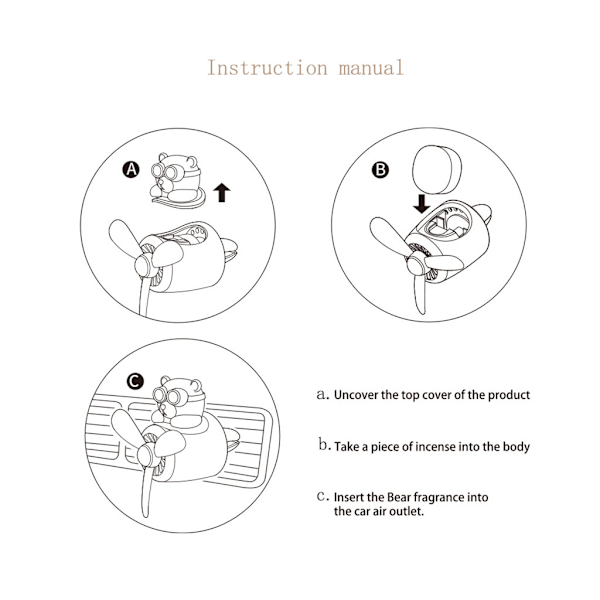 Instruction manual

A

B

C

a. Uncover the top cover of the product

b. Take a piece of incense into the body

c. Insert the Bear fragrance into the car air outlet.