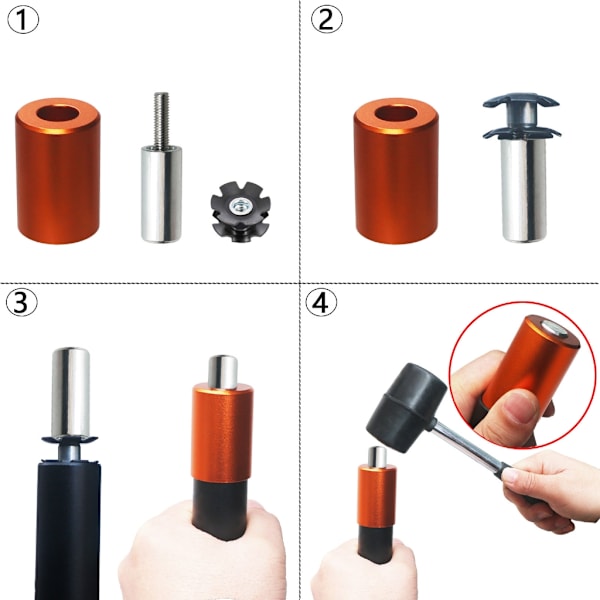 ①
②
③
④