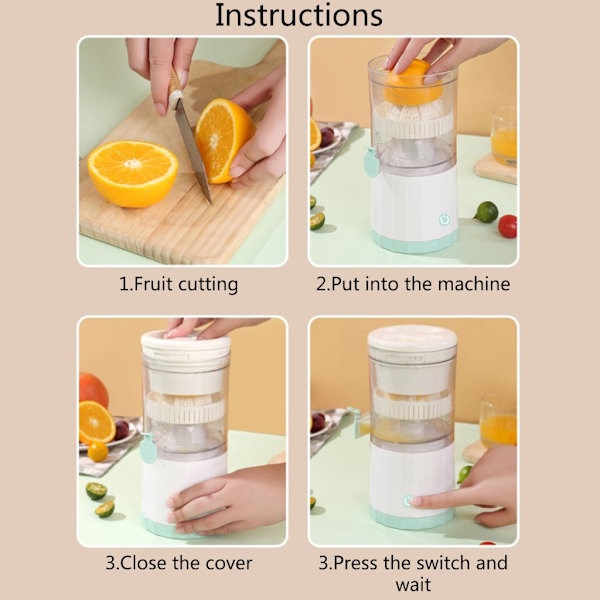 Instructions

1.Fruit cutting

2.Put into the machine

3.Close the cover

3.Press the switch and wait