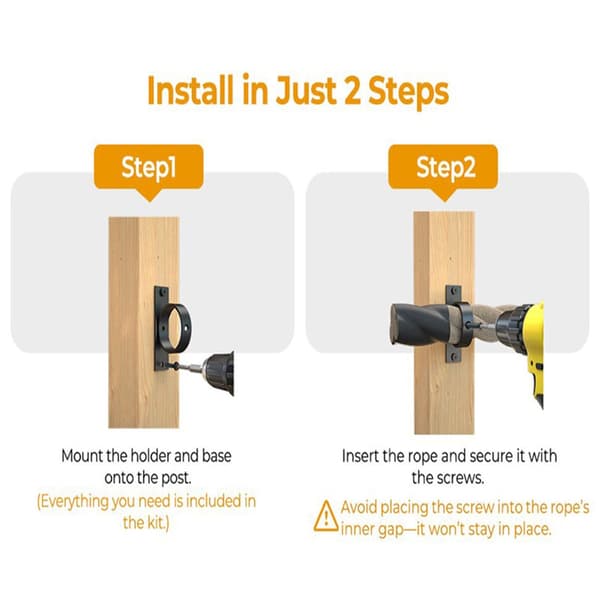 Install in Just 2 Steps

Step1

Mount the holder and base onto the post.
(Everything you need is included in the kit.)

Step2

Insert the rope and secure it with the screws.
Avoid placing the screw into the rope's inner gap—it won't stay in place.