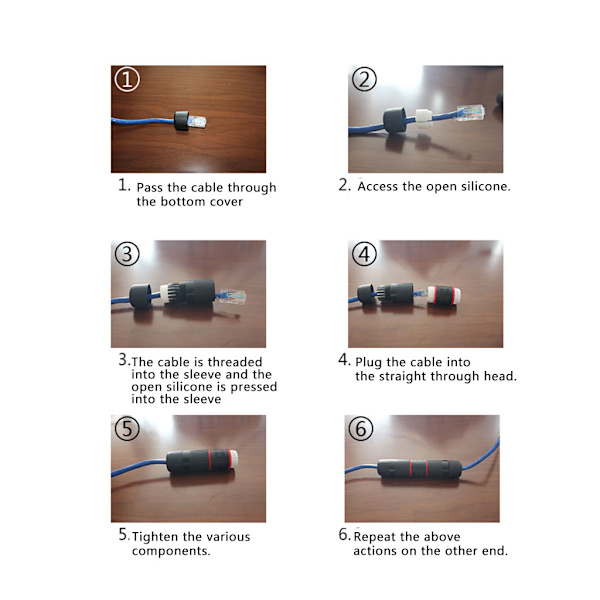 ①

1. Pass the cable through the bottom cover

②

2. Access the open silicone.

③

3. The cable is threaded into the sleeve and the open silicone is pressed into the sleeve

④

4. Plug the cable into the straight through head.

⑤

5. Tighten the various components.

⑥

6. Repeat the above actions on the other end.