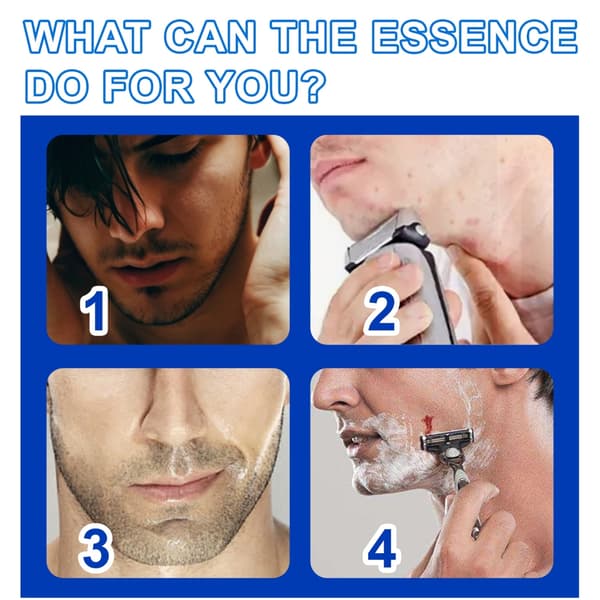 WHAT CAN THE ESSENCE DO FOR YOU?

1

2

3

4