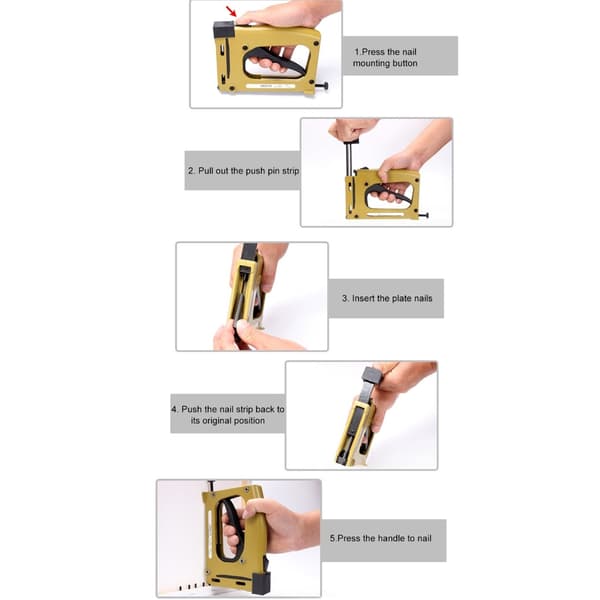 1.Press the nail mounting button

2. Pull out the push pin strip

3. Insert the plate nails

4. Push the nail strip back to its original position

5.Press the handle to nail