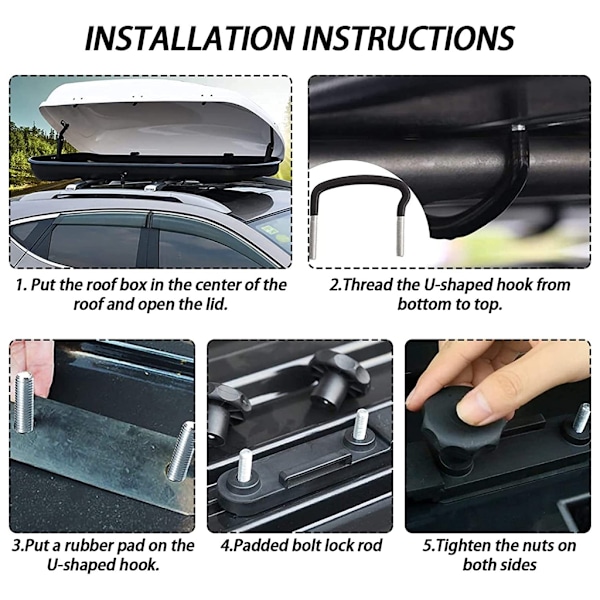 INSTALLATION INSTRUCTIONS

1. Put the roof box in the center of the roof and open the lid.

2.Thread the U-shaped hook from bottom to top.

3.Put a rubber pad on the U-shaped hook.

4.Padded bolt lock rod

5.Tighten the nuts on both sides