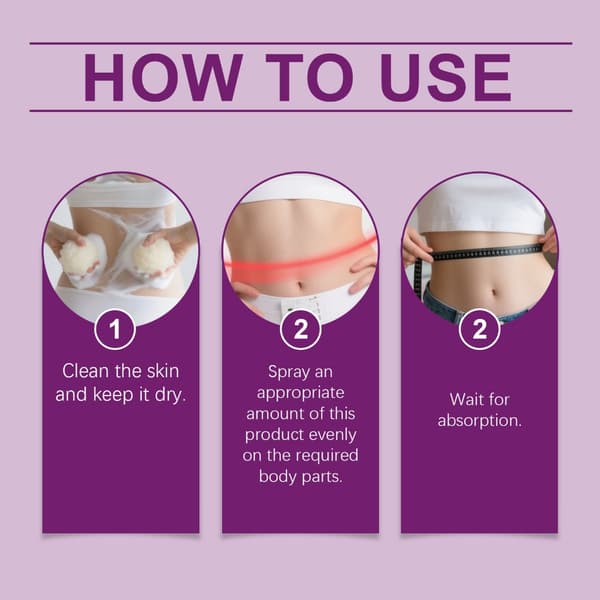 HOW TO USE

1
Clean the skin and keep it dry.

2
Spray an appropriate amount of this product evenly on the required body parts.

2
Wait for absorption.