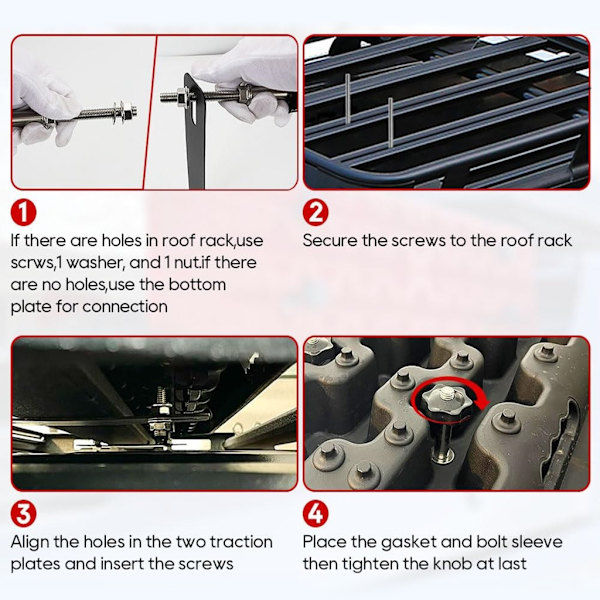 1

If there are holes in roof rack,use scrws,1 washer, and 1 nut.if there are no holes,use the bottom plate for connection

2

Secure the screws to the roof rack

3

Align the holes in the two traction plates and insert the screws

4

Place the gasket and bolt sleeve then tighten the knob at last