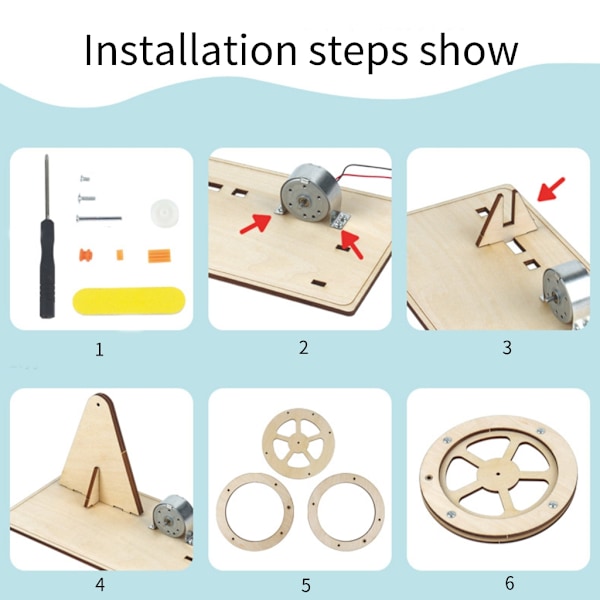 Installation steps show

1

2

3

4

5

6