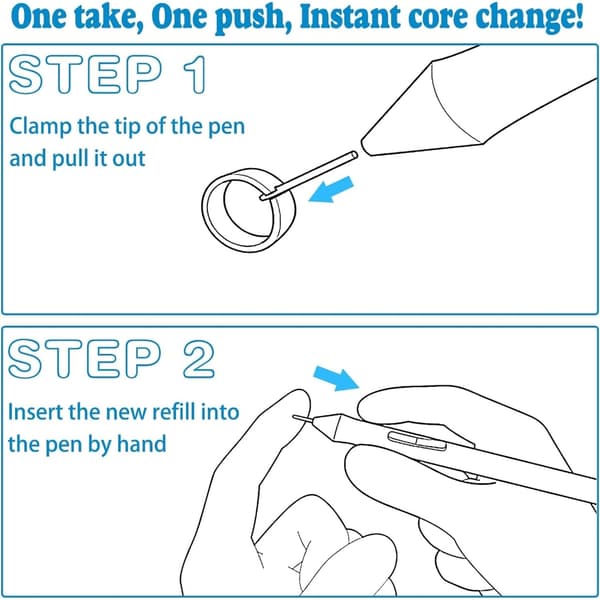 One take, One push, Instant core change!

STEP 1

Clamp the tip of the pen and pull it out

STEP 2

Insert the new refill into the pen by hand