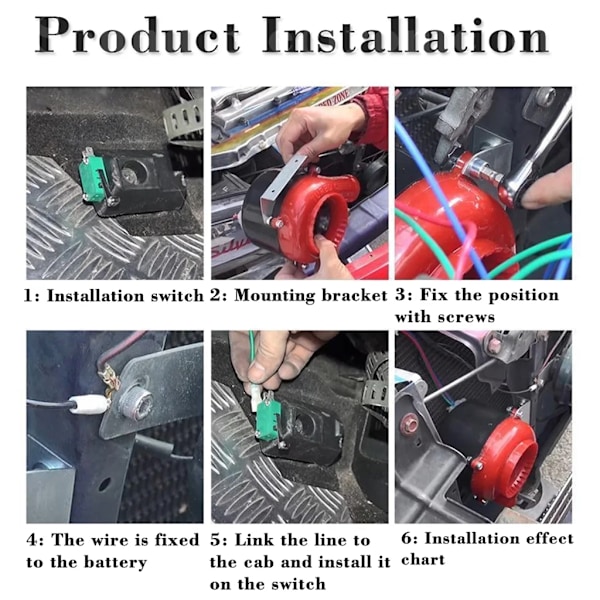 Product Installation

1: Installation switch

2: Mounting bracket

3: Fix the position with screws

4: The wire is fixed to the battery

5: Link the line to the cab and install it on the switch

6: Installation effect chart