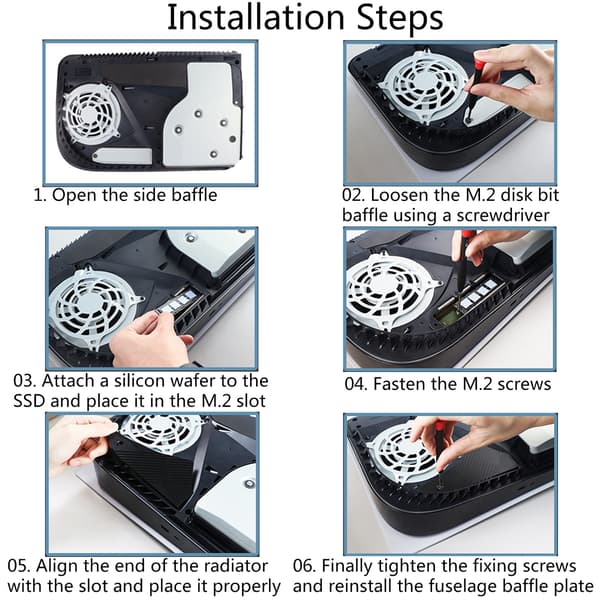 Installation Steps

1. Open the side baffle

02. Loosen the M.2 disk bit baffle using a screwdriver

03. Attach a silicon wafer to the SSD and place it in the M.2 slot

04. Fasten the M.2 screws

05. Align the end of the radiator with the slot and place it properly

06. Finally tighten the fixing screws and reinstall the fuselage baffle plate