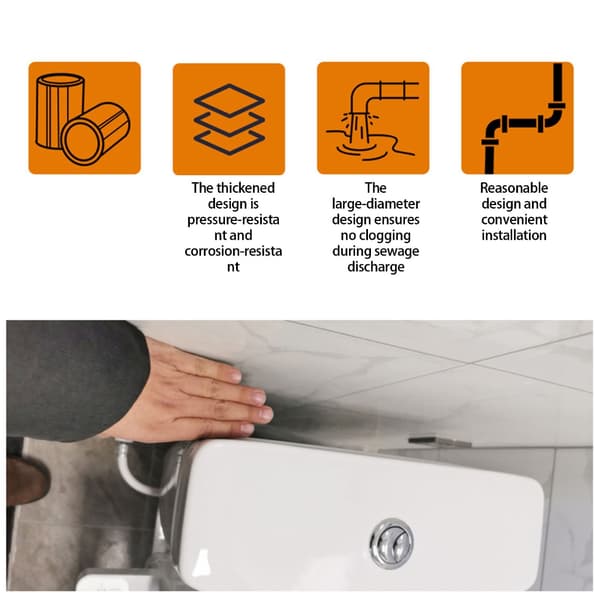 The thickened design is pressure-resista nt and corrosion-resista nt

The large-diameter design ensures no clogging during sewage discharge

Reasonable design and convenient installation