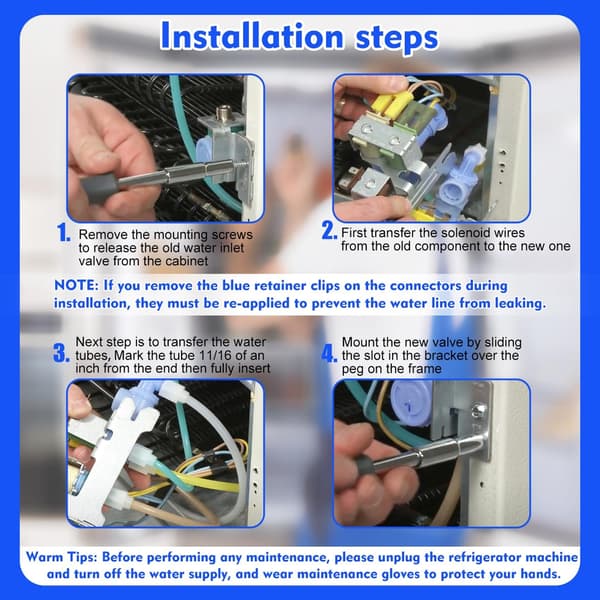 Installation steps

1. Remove the mounting screws to release the old water inlet valve from the cabinet

2. First transfer the solenoid wires from the old component to the new one

NOTE: If you remove the blue retainer clips on the connectors during installation, they must be re-applied to prevent the water line from leaking.

3. Next step is to transfer the water tubes, Mark the tube 11/16 of an inch from the end then fully insert

4. Mount the new valve by sliding the slot in the bracket over the peg on the frame

Warm Tips: Before performing any maintenance, please unplug the refrigerator machine and turn off the water supply, and wear maintenance gloves to protect your hands.