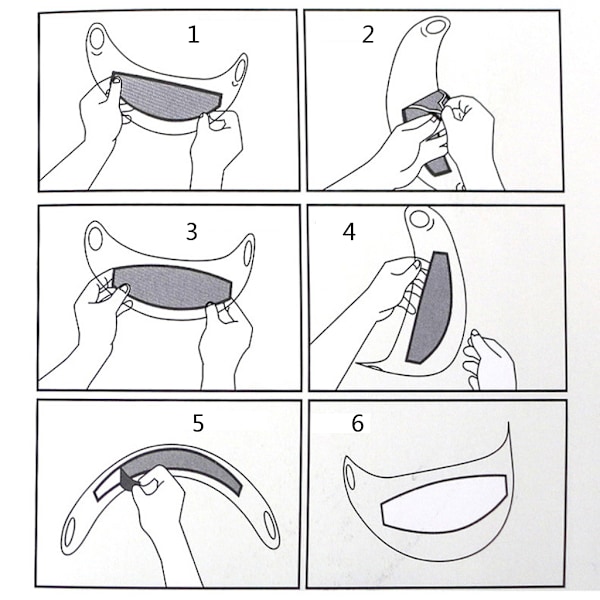 1

2

3

4

5

6