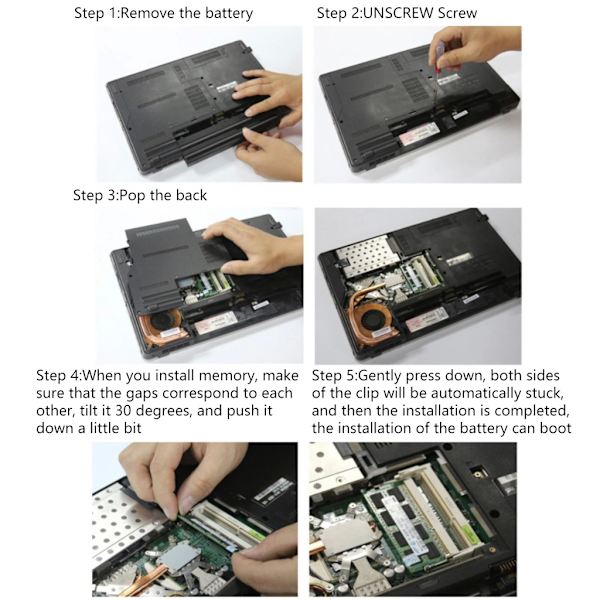 Step 1:Remove the battery

Step 2:UNSCREW Screw

Step 3:Pop the back

Step 4:When you install memory, make sure that the gaps correspond to each other, tilt it 30 degrees, and push it down a little bit

Step 5:Gently press down, both sides of the clip will be automatically stuck, and then the installation is completed, the installation of the battery can boot