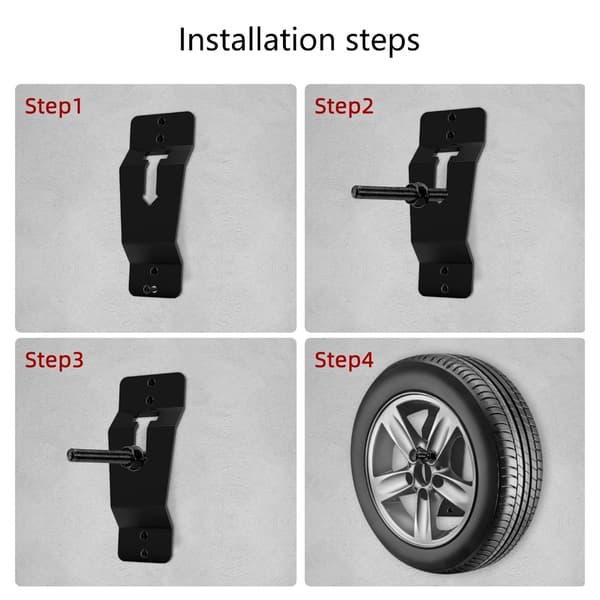 Installation steps

Step1

Step2

Step3

Step4