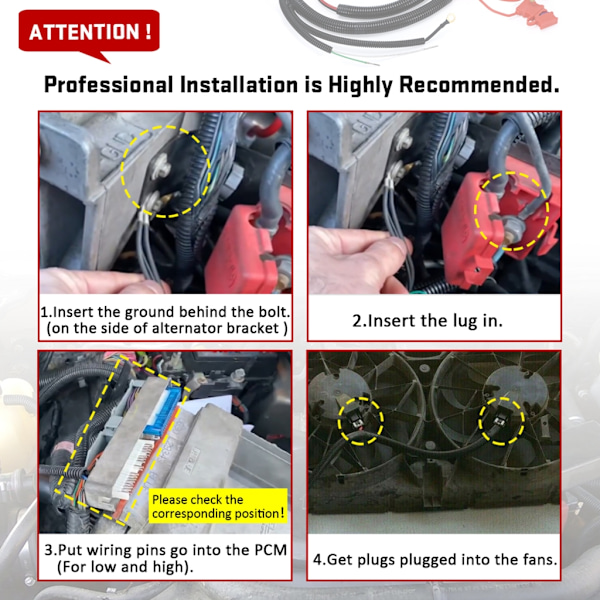 ATTENTION !

Professional Installation is Highly Recommended.

1.Insert the ground behind the bolt. (on the side of alternator bracket )

2.Insert the lug in.

Please check the corresponding position!

3.Put wiring pins go into the PCM (For low and high).

4.Get plugs plugged into the fans.