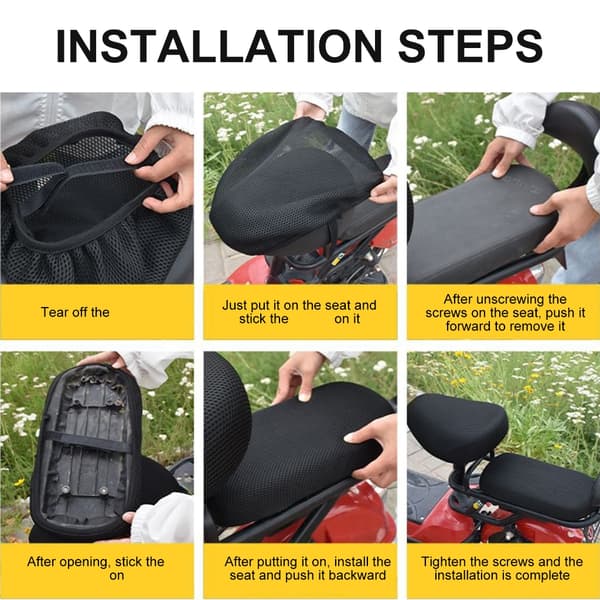 INSTALLATION STEPS

Tear off the

Just put it on the seat and stick the on it

After unscrewing the screws on the seat, push it forward to remove it

After opening, stick the on

After putting it on, install the seat and push it backward

Tighten the screws and the installation is complete