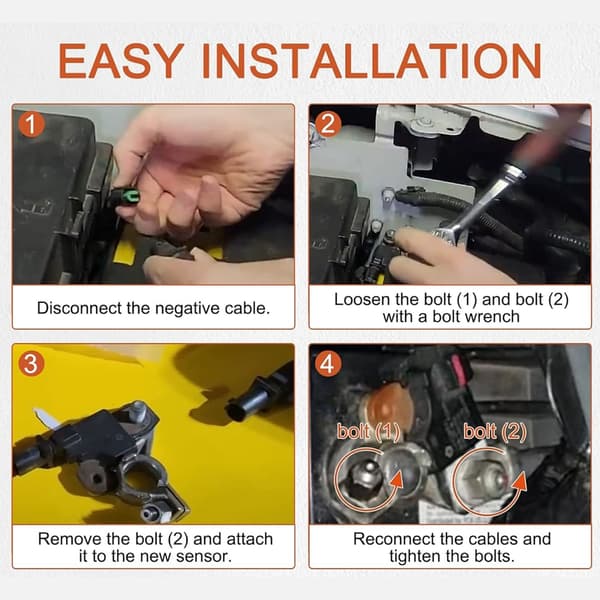 EASY INSTALLATION

1

Disconnect the negative cable.

2

Loosen the bolt (1) and bolt (2) with a bolt wrench

3

Remove the bolt (2) and attach it to the new sensor.

4

bolt (1)

bolt (2)

Reconnect the cables and tighten the bolts.