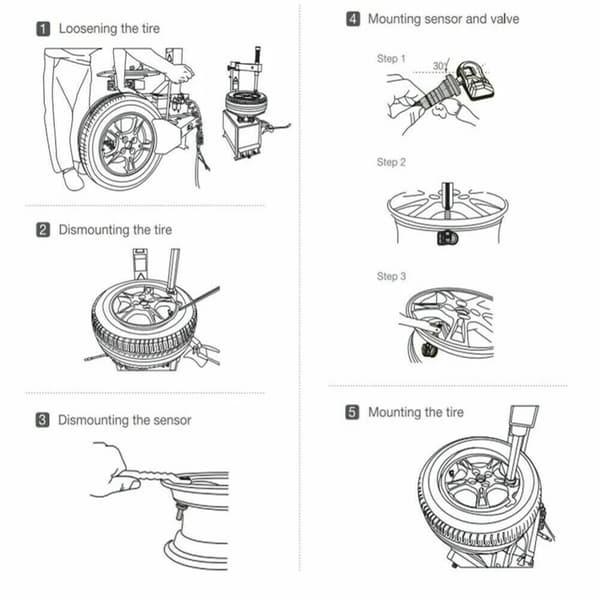 1 Loosening the tire

2 Dismounting the tire

3 Dismounting the sensor

4 Mounting sensor and valve

Step 1

30°

Step 2

Step 3

5 Mounting the tire