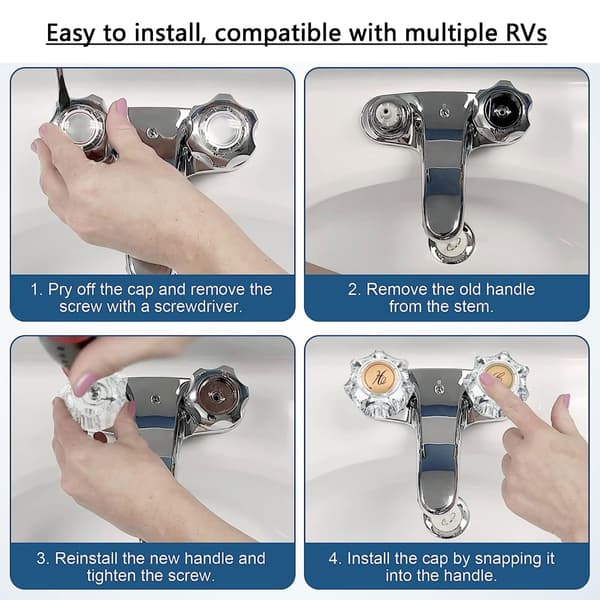 Easy to install, compatible with multiple RVs

1. Pry off the cap and remove the screw with a screwdriver.

2. Remove the old handle from the stem.

3. Reinstall the new handle and tighten the screw.

4. Install the cap by snapping it into the handle.