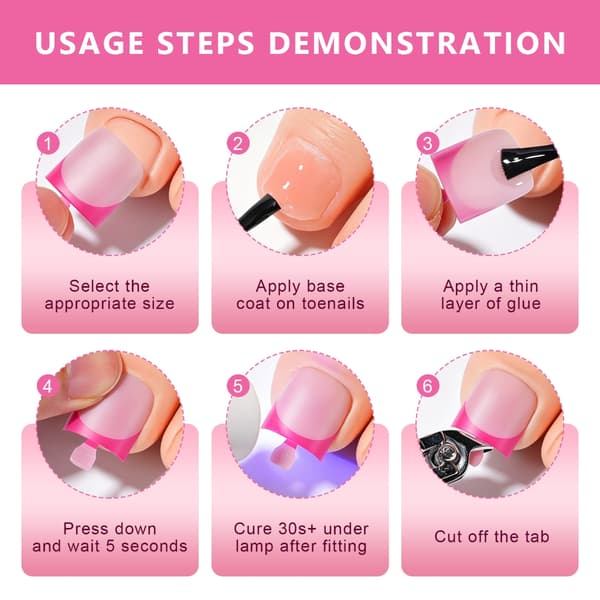 USAGE STEPS DEMONSTRATION

1
Select the appropriate size

2
Apply base coat on toenails

3
Apply a thin layer of glue

4
Press down and wait 5 seconds

5
Cure 30s+ under lamp after fitting

6
Cut off the tab