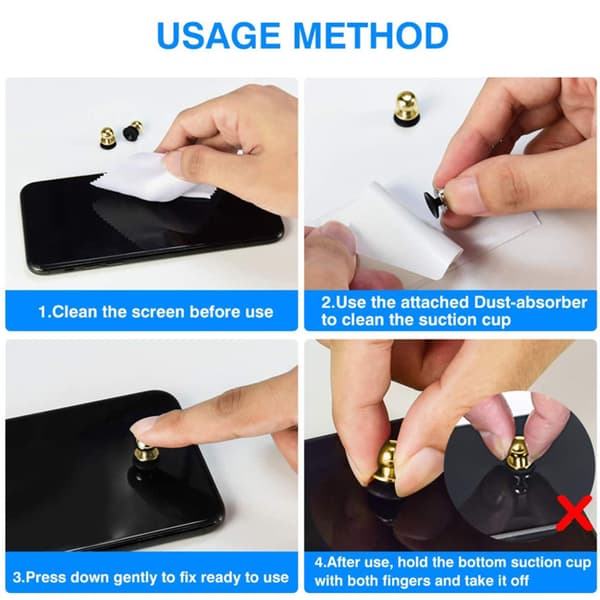 USAGE METHOD

1.Clean the screen before use

2.Use the attached Dust-absorber to clean the suction cup

3.Press down gently to fix ready to use

4.After use, hold the bottom suction cup with both fingers and take it off