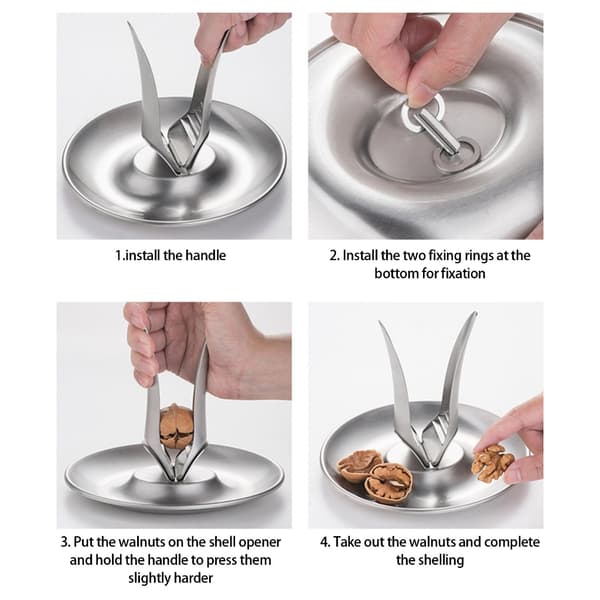 1.install the handle

2. Install the two fixing rings at the bottom for fixation

3. Put the walnuts on the shell opener and hold the handle to press them slightly harder

4. Take out the walnuts and complete the shelling