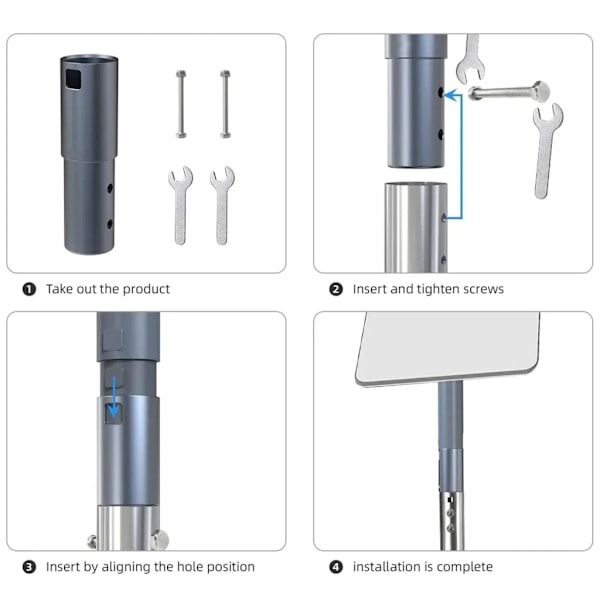 ❶ Take out the product

❷ Insert and tighten screws

❸ Insert by aligning the hole position

❹ installation is complete