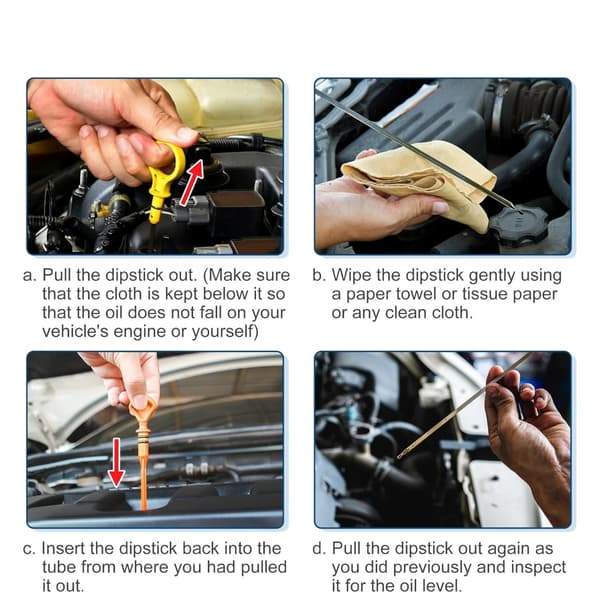 a. Pull the dipstick out. (Make sure that the cloth is kept below it so that the oil does not fall on your vehicle's engine or yourself)

b. Wipe the dipstick gently using a paper towel or tissue paper or any clean cloth.

c. Insert the dipstick back into the tube from where you had pulled it out.

d. Pull the dipstick out again as you did previously and inspect it for the oil level.