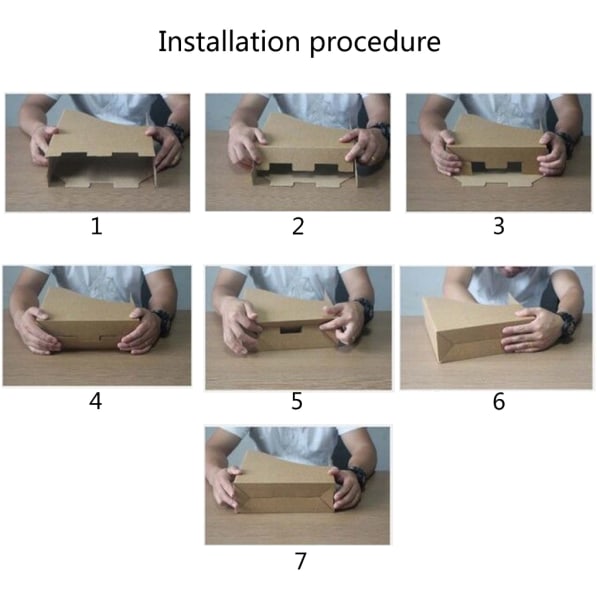 Installation procedure

1

2

3

4

5

6

7