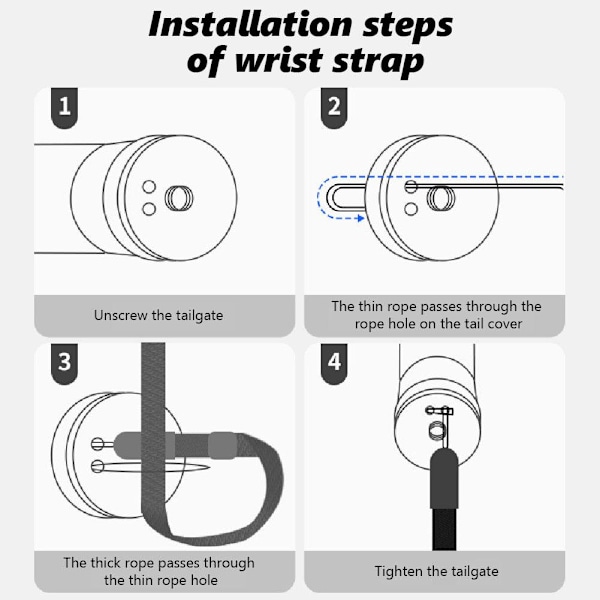 Installation steps of wrist strap

1

Unscrew the tailgate

2

The thin rope passes through the rope hole on the tail cover

3

The thick rope passes through the thin rope hole

4

Tighten the tailgate