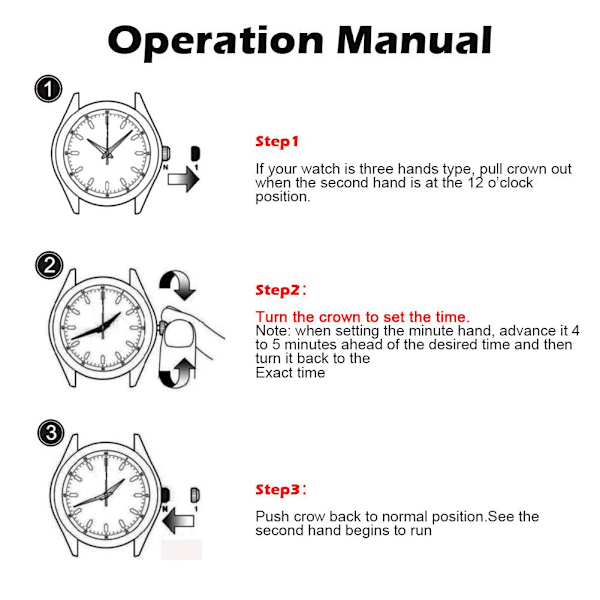 Operation Manual

1

N 1

Step1

If your watch is three hands type, pull crown out when the second hand is at the 12 o'clock position.

2

Step2：

Turn the crown to set the time.
Note: when setting the minute hand, advance it 4 to 5 minutes ahead of the desired time and then turn it back to the
Exact time

3

N 1

Step3：

Push crow back to normal position.See the second hand begins to run